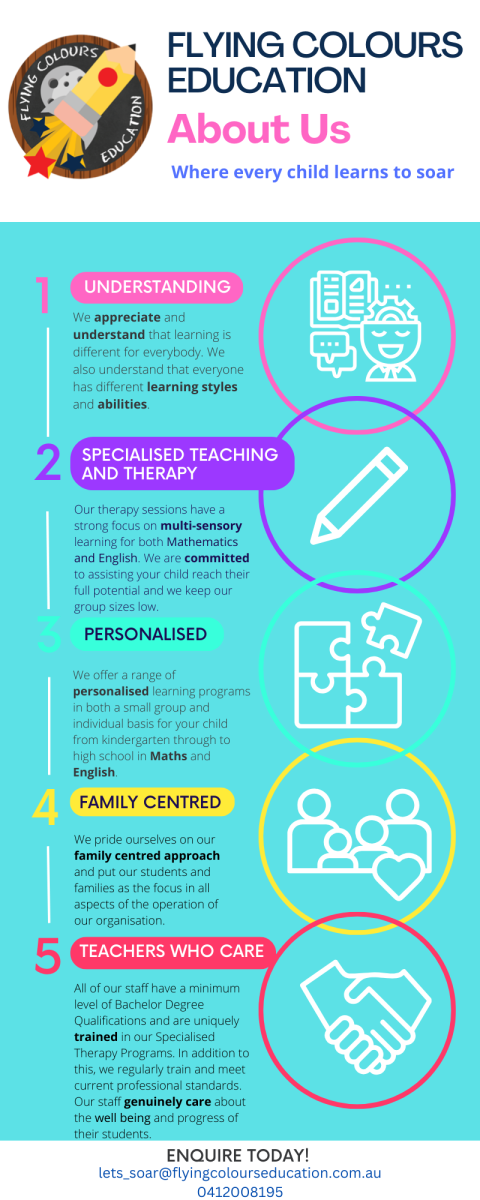 FLYING COLOURS EDUCATION

FLYING COLOURS EDUCATION

About Us

Where every child learns to soar

1 UNDERSTANDING

We appreciate and understand that learning is different for everybody. We also understand that everyone has different learning styles and abilities.

2 SPECIALISED TEACHING AND THERAPY

Our therapy sessions have a strong focus on multi-sensory learning for both Mathematics and English. We are committed to assisting your child reach their full potential and we keep our group sizes low.

3 PERSONALISED

We offer a range of personalised learning programs in both a small group and individual basis for your child from kindergarten through to high school in Maths and English.

4 FAMILY CENTRED

We pride ourselves on our family centred approach and put our students and families as the focus in all aspects of the operation of our organisation.

5 TEACHERS WHO CARE

All of our staff have a minimum level of Bachelor Degree Qualifications and are uniquely trained in our Specialised Therapy Programs. In addition to this, we regularly train and meet current professional standards. Our staff genuinely care about the well being and progress of their students.

ENQUIRE TODAY!
lets_soar@flyingcolourseducation.com.au
0412008195